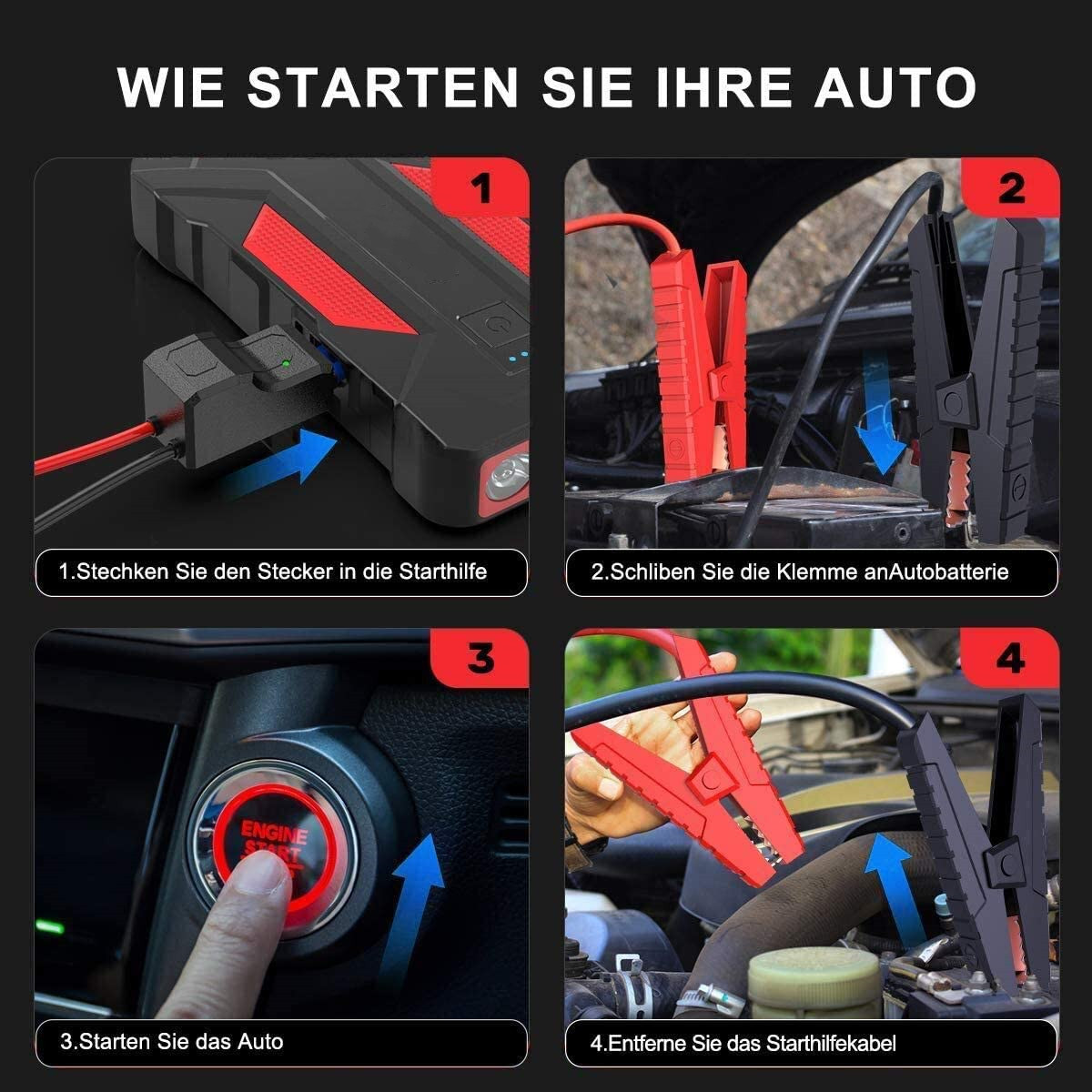 WIE STARTEN SIE IHRE AUTO

1

1.Stechken Sie den Stecker in die Starthilfe

2

2.Schliben Sie die Klemme anAutobatterie

3

ENGINE START

3.Starten Sie das Auto

4

4.Entferne Sie das Starthilfekabel